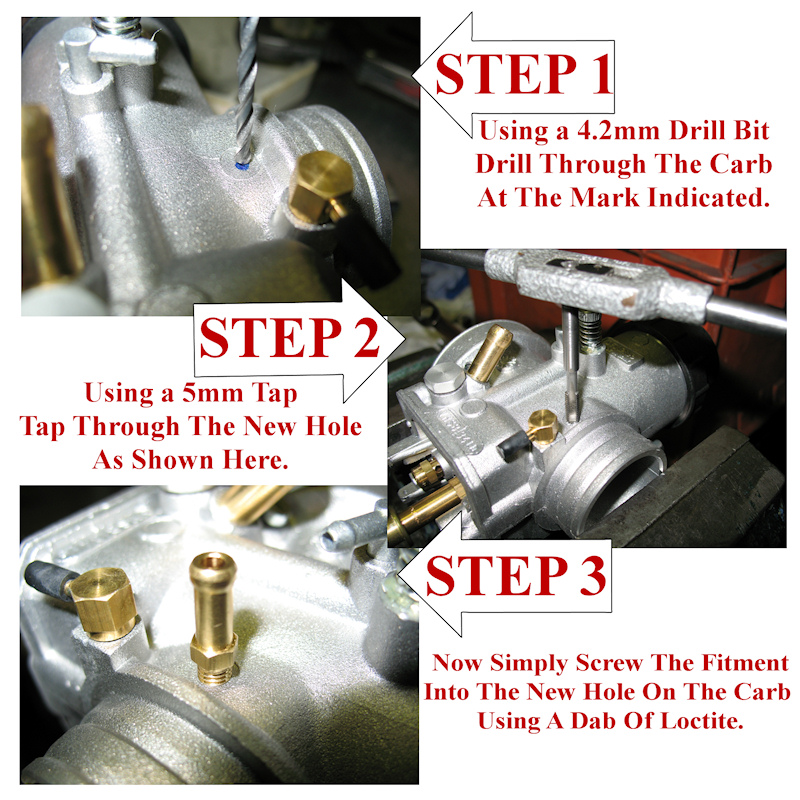 STEP 1

Using a 4.2mm Drill Bit
Drill Through The Carb
At The Mark Indicated.

STEP 2

Using a 5mm Tap
Tap Through The New Hole
As Shown Here.

STEP 3

Now Simply Screw The Fitment
Into The New Hole On The Carb
Using A Dab Of Loctite.